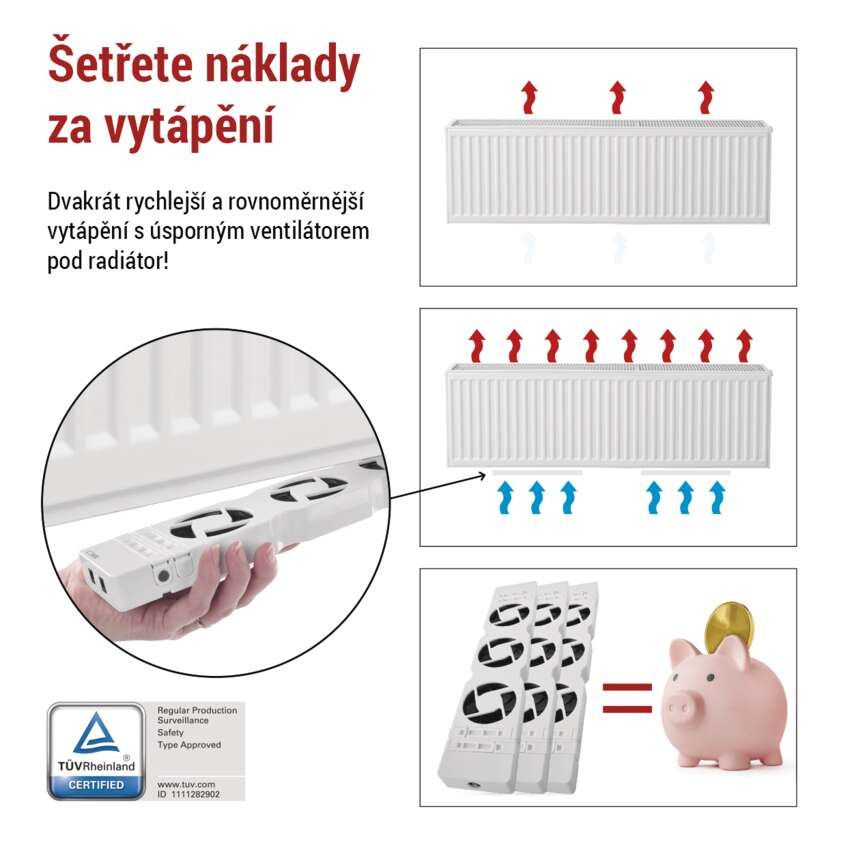 Šetřete náklady za vytápění

Dvakrát rychlejší a rovnoměrnější vytápění s úsporným ventilátorem pod radiátor!

TÜVRheinland®
CERTIFIED

Regular Production Surveillance
Safety
Type Approved

www.tuv.com
ID 1111282902