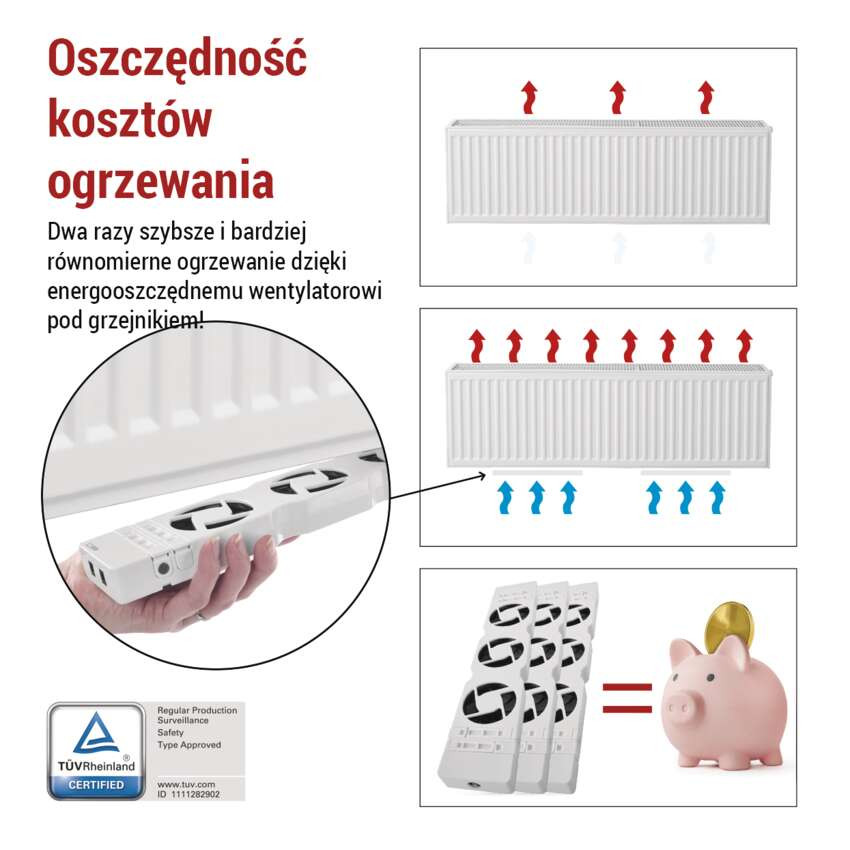 Oszczędność kosztów ogrzewania

Dwa razy szybsze i bardziej równomierne ogrzewanie dzięki energooszczędnemu wentylatorowi pod grzejnikiem!

TÜVRheinland®
CERTIFIED

Regular Production Surveillance
Safety
Type Approved

www.tuv.com
ID 1111282902