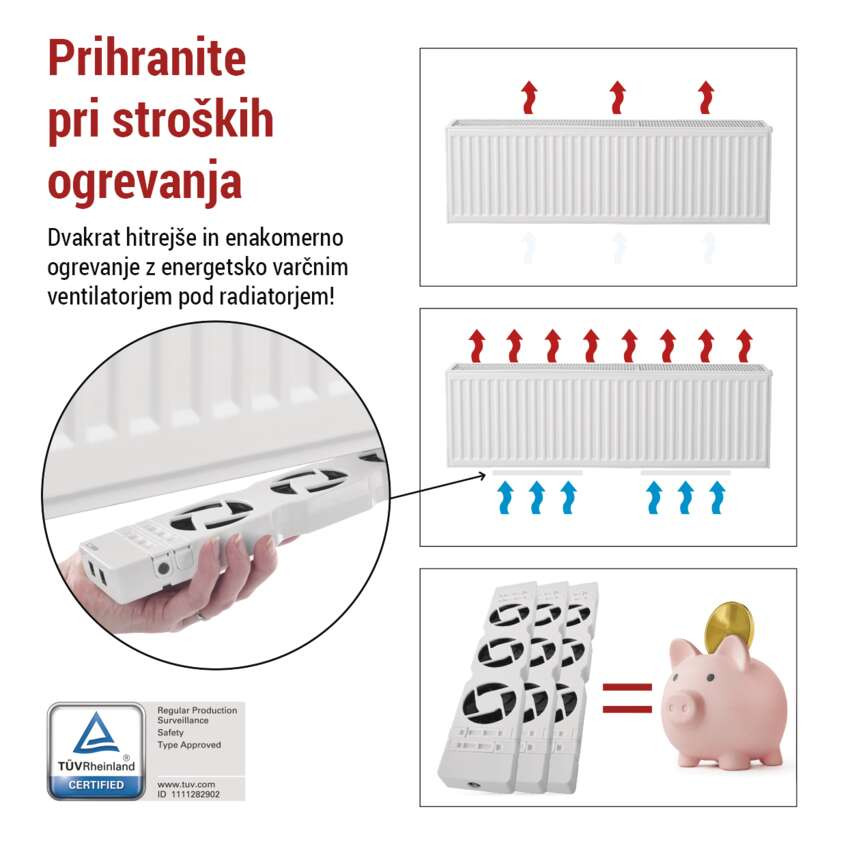 Prihranite pri stroških ogrevanja

Dvakrat hitrejše in enakomerno ogrevanje z energetsko varčnim ventilatorjem pod radiatorjem!

TÜVRheinland®
CERTIFIED

Regular Production Surveillance
Safety
Type Approved

www.tuv.com
ID 1111282902