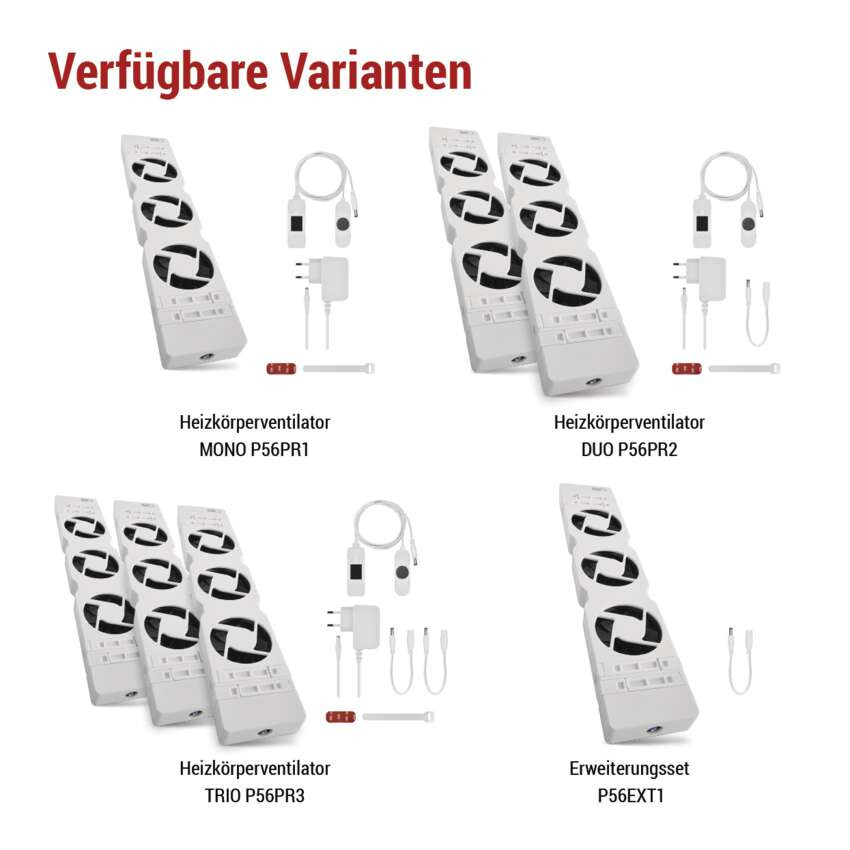 Verfügbare Varianten

Heizkörperventilator
MONO P56PR1

Heizkörperventilator
DUO P56PR2

Heizkörperventilator
TRIO P56PR3

Erweiterungsset
P56EXT1