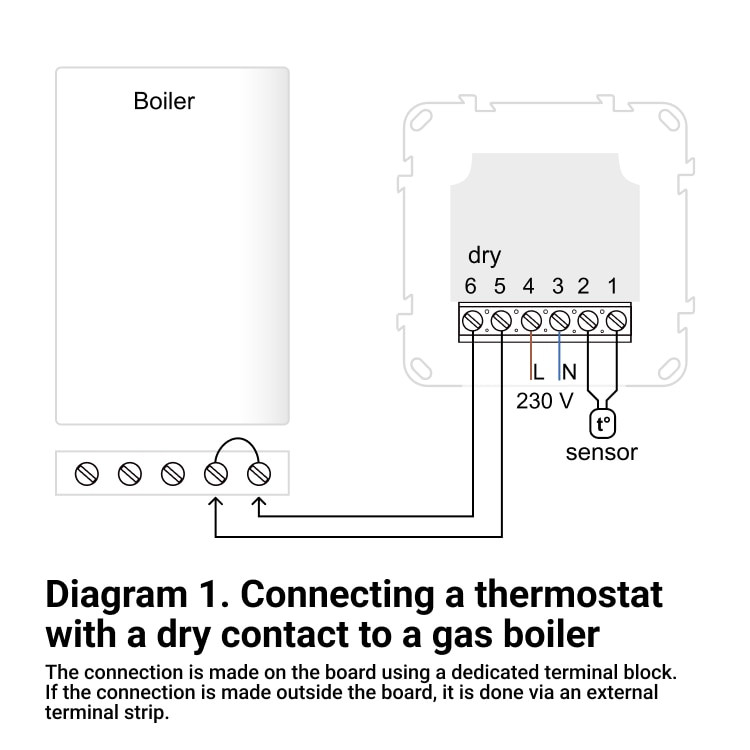 Boiler

dry

6 5 4 3 2 1

L N

230 V

t°

sensor

Diagram 1. Connecting a thermostat with a dry contact to a gas boiler

The connection is made on the board using a dedicated terminal block. If the connection is made outside the board, it is done via an external terminal strip.