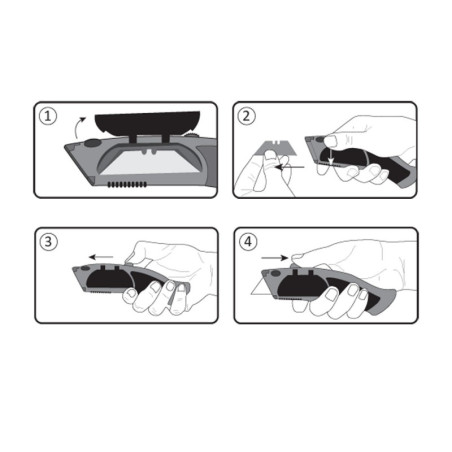 1

2

3

4