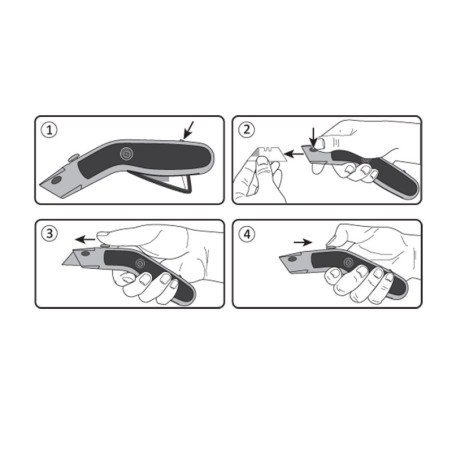 1

2

3

4