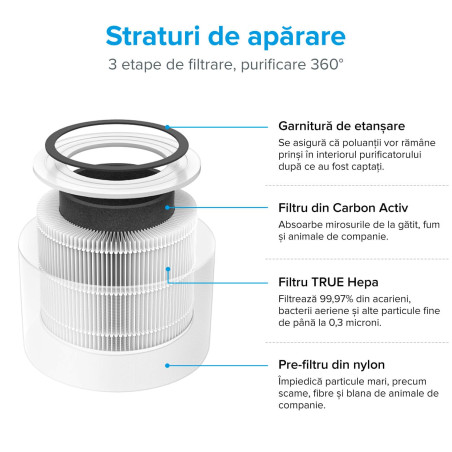 Straturi de apărare

3 etape de filtrare, purificare 360°

Garnitură de etanșare

Se asigură că poluanții vor rămâne prinși în interiorul purificatorului după ce au fost captați.

Filtru din Carbon Activ

Absoarbe mirosurile de la gătit, fum și animale de companie.

Filtru TRUE Hepa

Filtrează 99,97% din acarieni, bacterii aeriene și alte particule fine de până la 0,3 microni.

Pre-filtru din nylon

Împiedică particule mari, precum scame, fibre și blana de animale de companie.