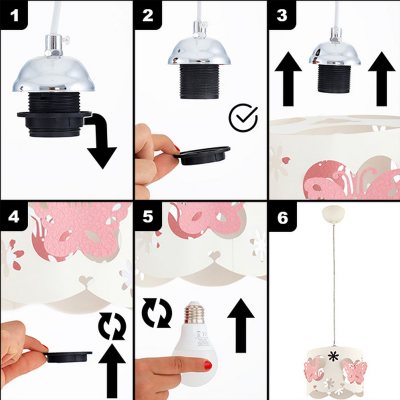 1

2

3

4

5

6