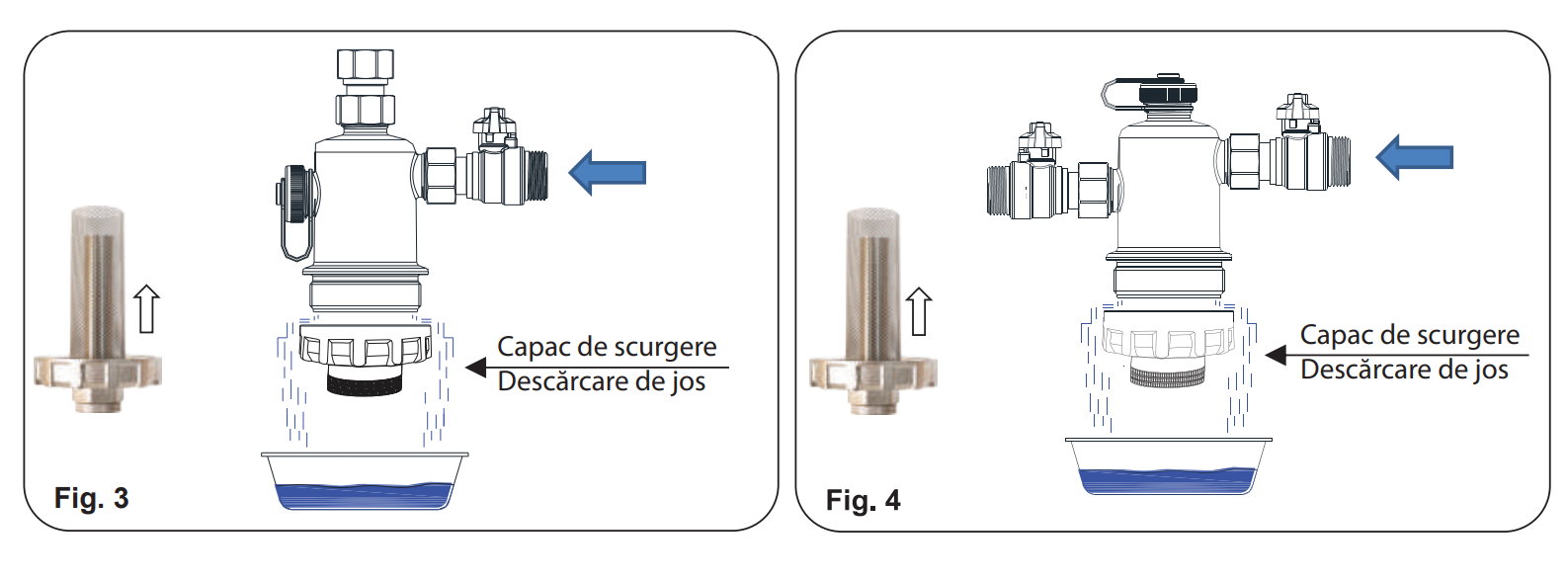 Capac de scurgere
Descărcare de jos

Fig. 3

Capac de scurgere
Descărcare de jos

Fig. 4